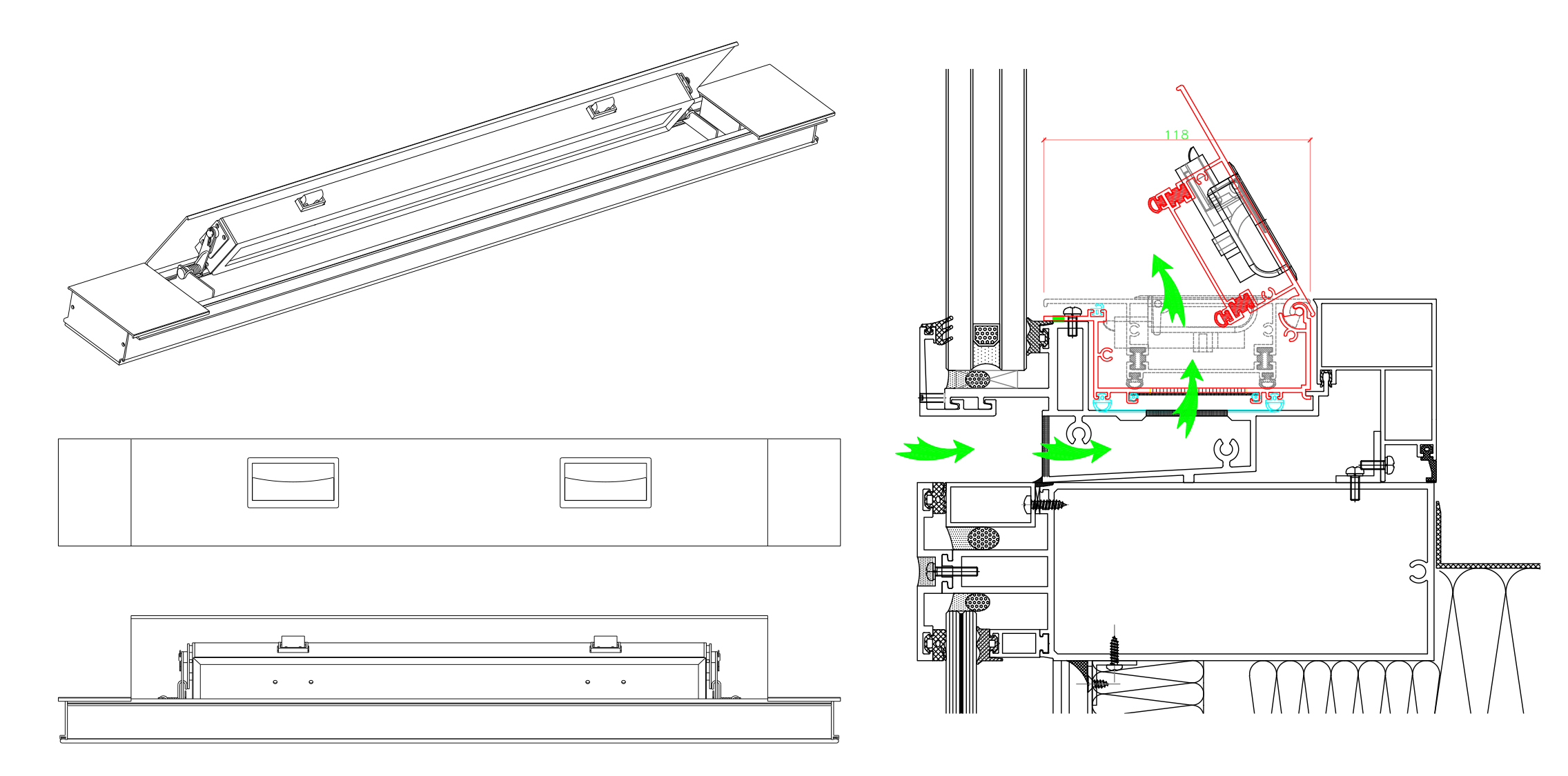 118